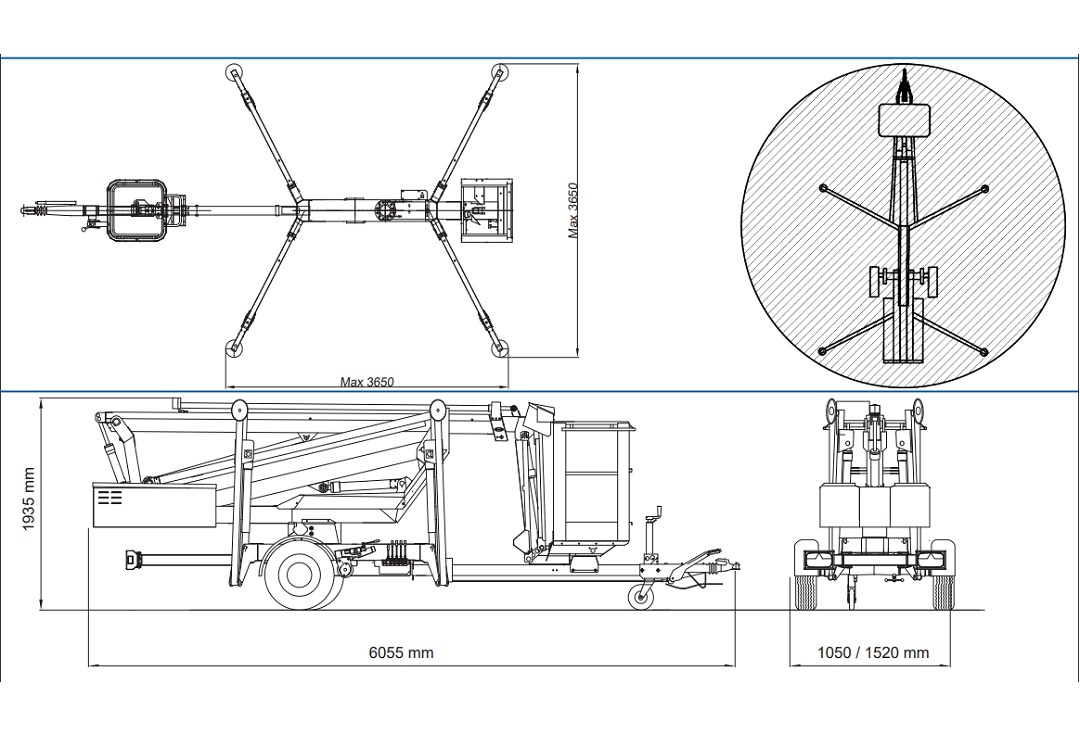 Max 3650

Max 3650

1935 mm

6055 mm

1050 / 1520 mm