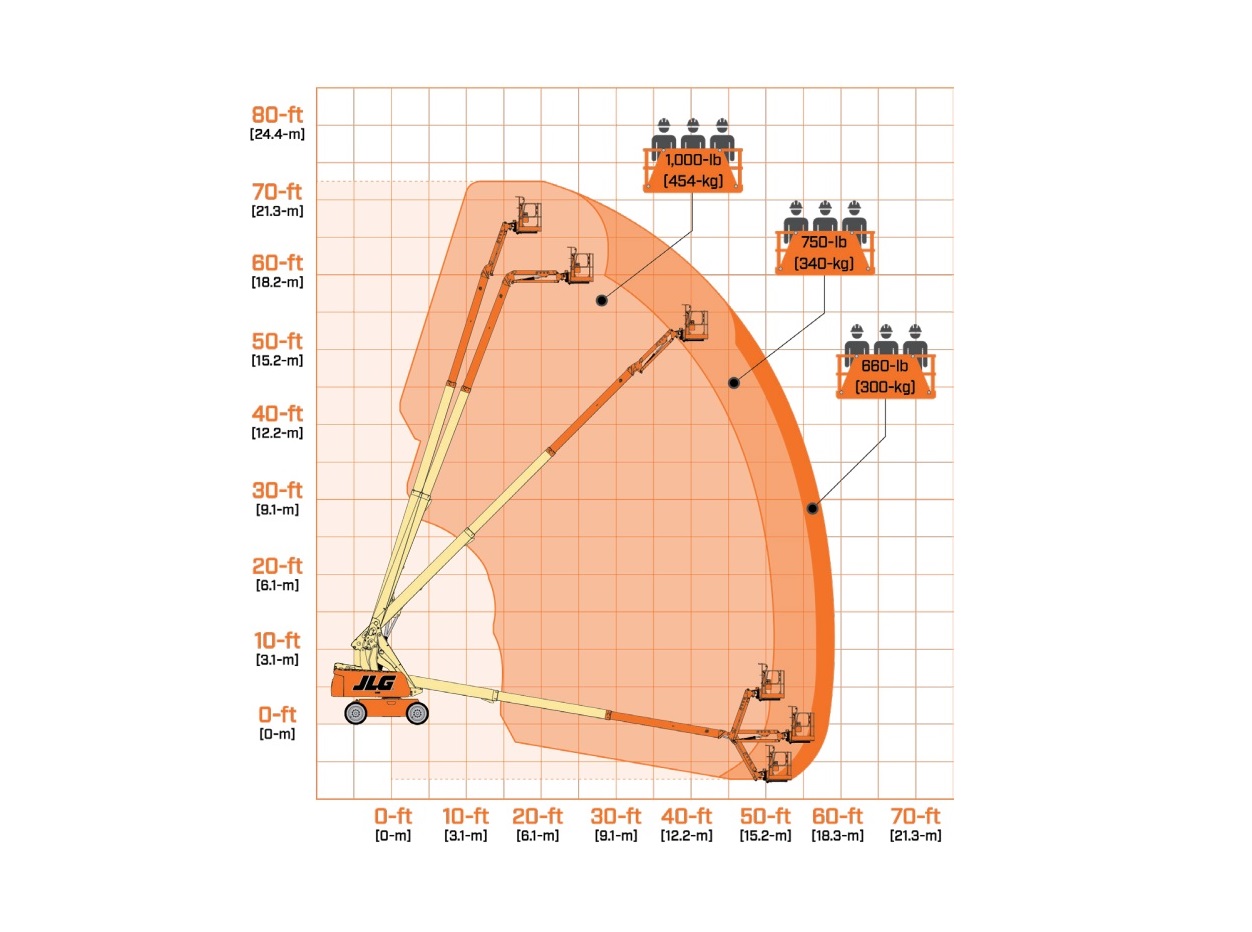 80-ft
[24.4-m]
70-ft
[21.3-m]
60-ft
[18.2-m]
50-ft
[15.2-m]
40-ft
[12.2-m]
30-ft
[9.1-m]
20-ft
[6.1-m]
10-ft
[3.1-m]
0-ft
[0-m]

1,000-lb
[454-kg]

750-lb
[340-kg]

660-lb
[300-kg]

JLG

0-ft
[0-m]
10-ft
[3.1-m]
20-ft
[6.1-m]
30-ft
[9.1-m]
40-ft
[12.2-m]
50-ft
[15.2-m]
60-ft
[18.3-m]
70-ft
[21.3-m]